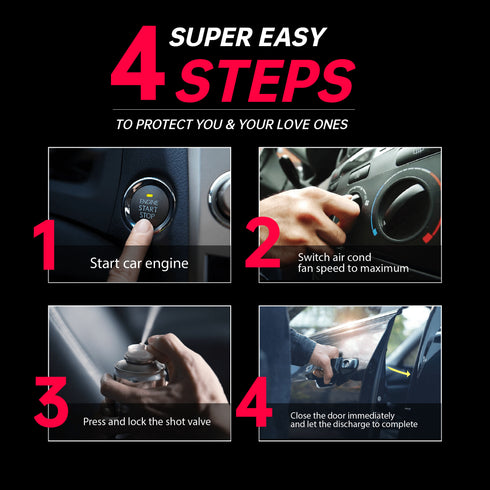 4 SUPER EASY STEPS

TO PROTECT YOU & YOUR LOVE ONES

ENGINE START STOP

1 Start car engine

2 Switch air cond fan speed to maximum

3 Press and lock the shot valve

4 Close the door immediately and let the discharge to complete